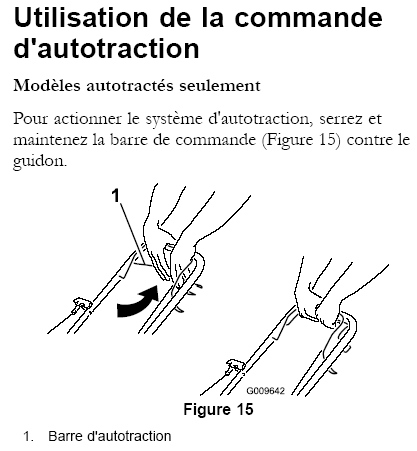 Utilisation de la commande d'autotraction

Modèles autotractés seulement

Pour actionner le système d'autotraction, serrez et maintenez la barre de commande (Figure 15) contre le guidon.

1

G009642

Figure 15

1. Barre d'autotraction